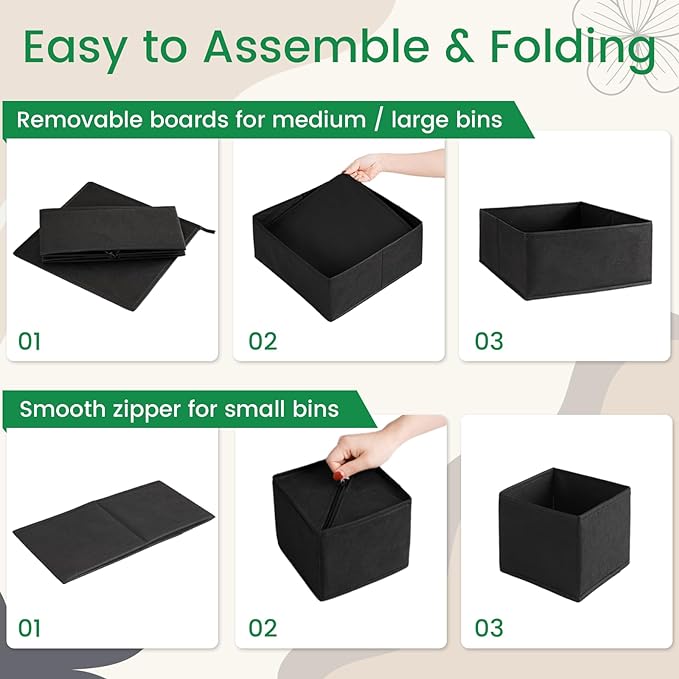 Easy to Assemble & Folding

Removable boards for medium / large bins

01

02

03

Smooth zipper for small bins

01

02

03