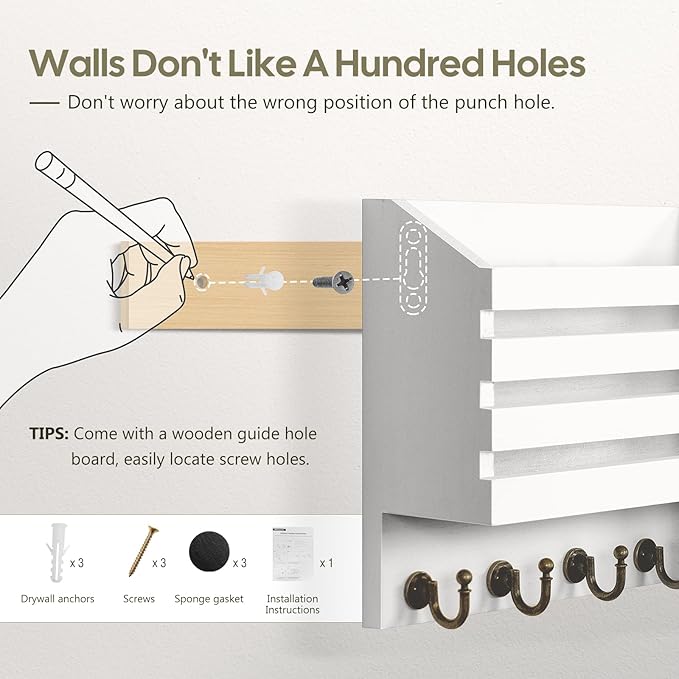 Walls Don't Like A Hundred Holes

— Don't worry about the wrong position of the punch hole.

TIPS: Come with a wooden guide hole board, easily locate screw holes.

x 3
Drywall anchors

x 3
Screws

x 3
Sponge gasket

x 1
Installation Instructions