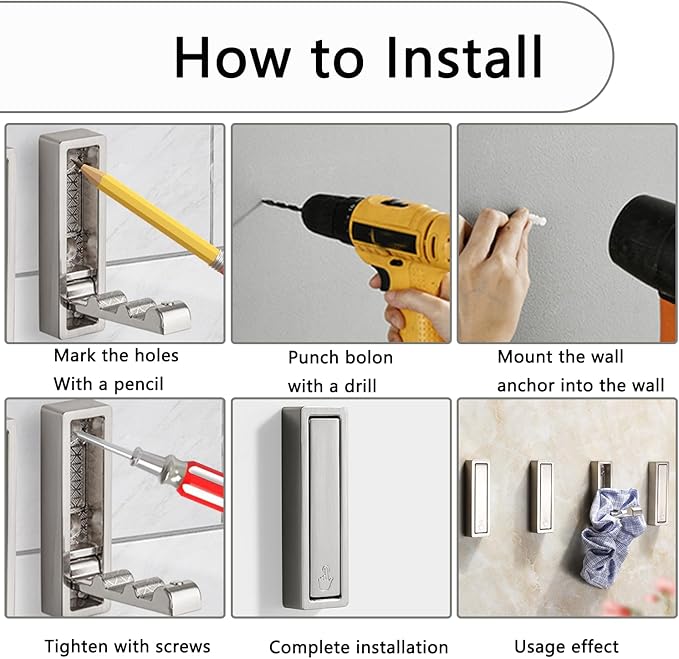 How to Install

Mark the holes
With a pencil

Punch bolon
with a drill

Mount the wall
anchor into the wall

Tighten with screws

Complete installation

Usage effect