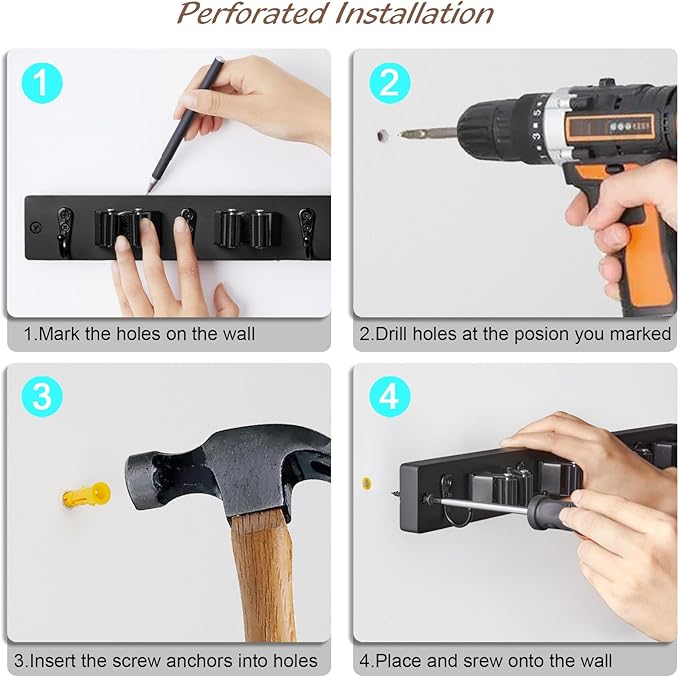 Perforated Installation

1

1.Mark the holes on the wall

2

2.Drill holes at the posion you marked

3

3.Insert the screw anchors into holes

4

4.Place and srew onto the wall