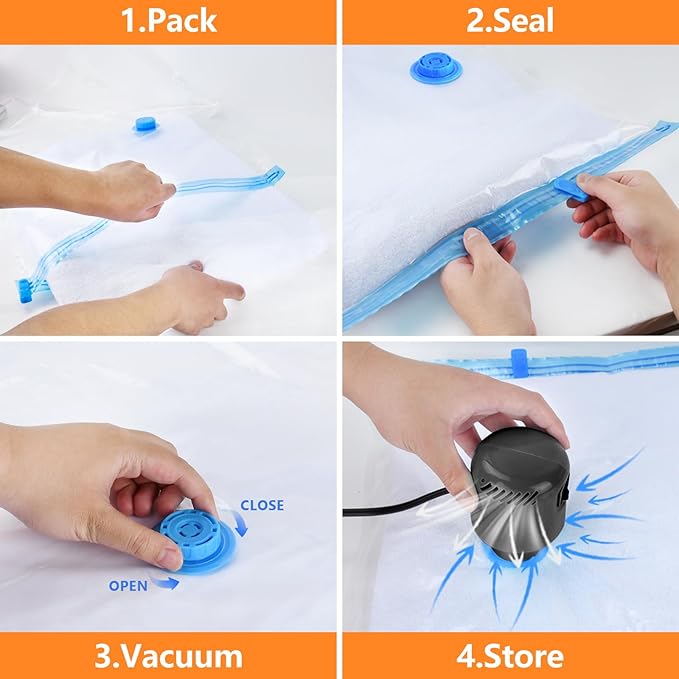 1.Pack

2.Seal

CLOSE

OPEN

3.Vacuum

4.Store