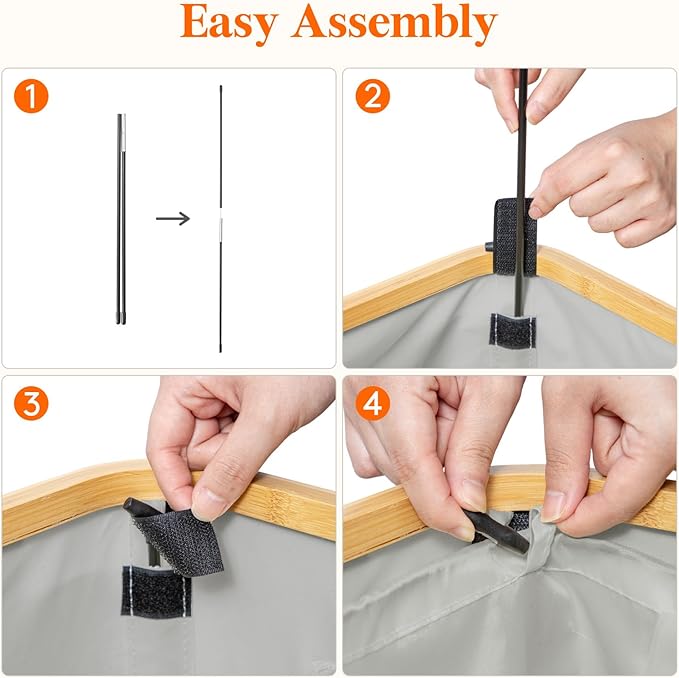 Easy Assembly

1

2

3

4