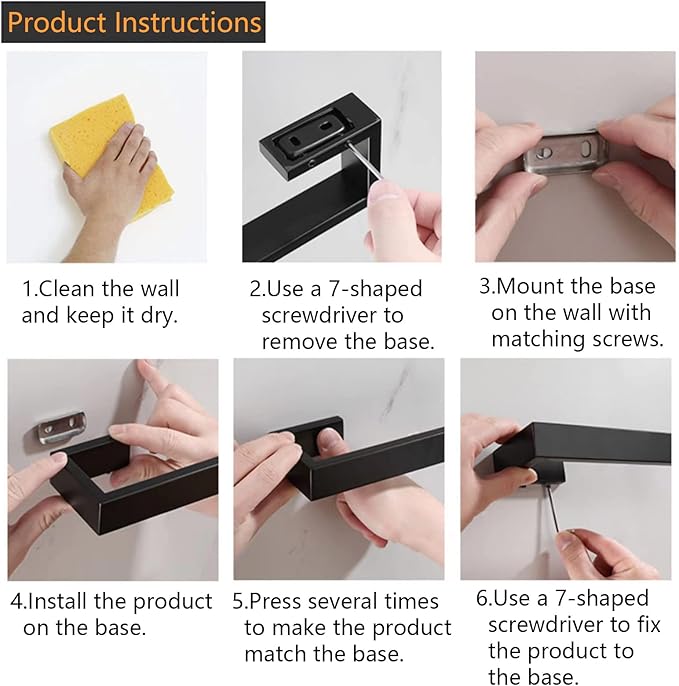 Product Instructions

1.Clean the wall and keep it dry.

2.Use a 7-shaped screwdriver to remove the base.

3.Mount the base on the wall with matching screws.

4.Install the product on the base.

5.Press several times to make the product match the base.

6.Use a 7-shaped screwdriver to fix the product to the base.