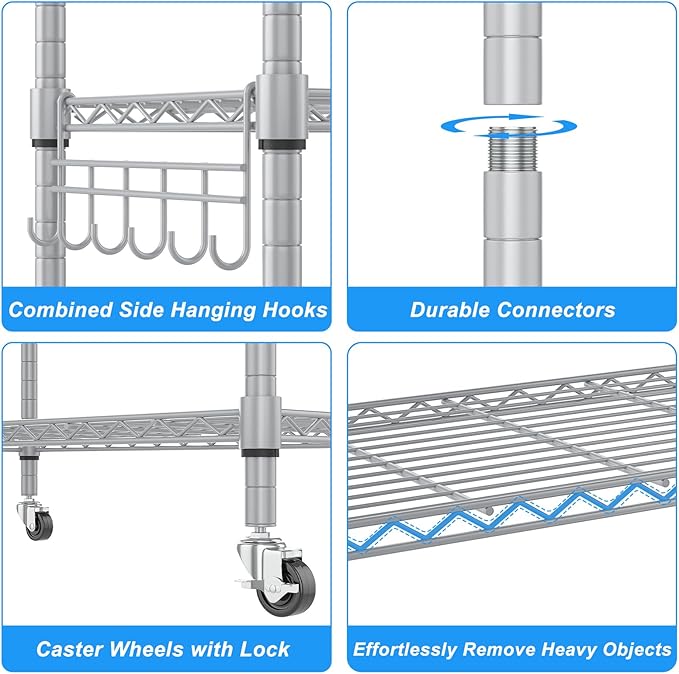 Combined Side Hanging Hooks

Durable Connectors

Caster Wheels with Lock

Effortlessly Remove Heavy Objects