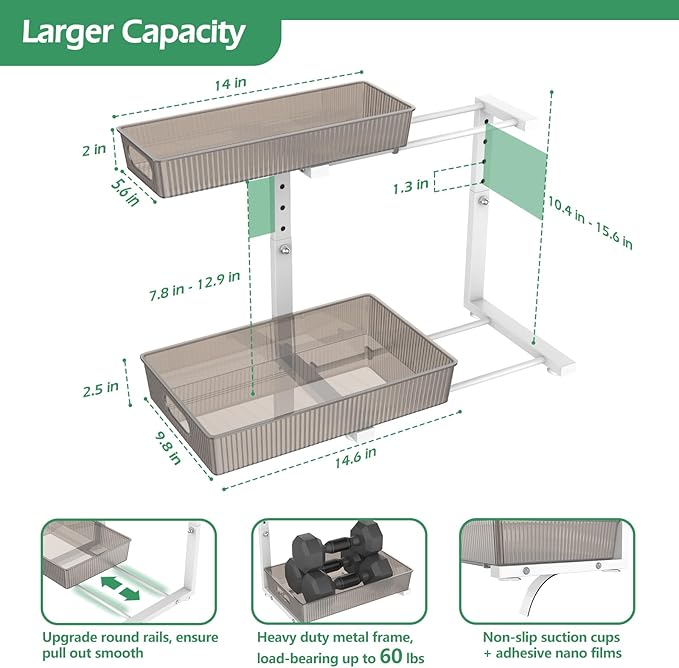 Larger Capacity

14 in

2 in

5.6 in

1.3 in

10.4 in - 15.6 in

7.8 in - 12.9 in

2.5 in

9.8 in

14.6 in

Upgrade round rails, ensure pull out smooth

Heavy duty metal frame, load-bearing up to 60 lbs

Non-slip suction cups + adhesive nano films