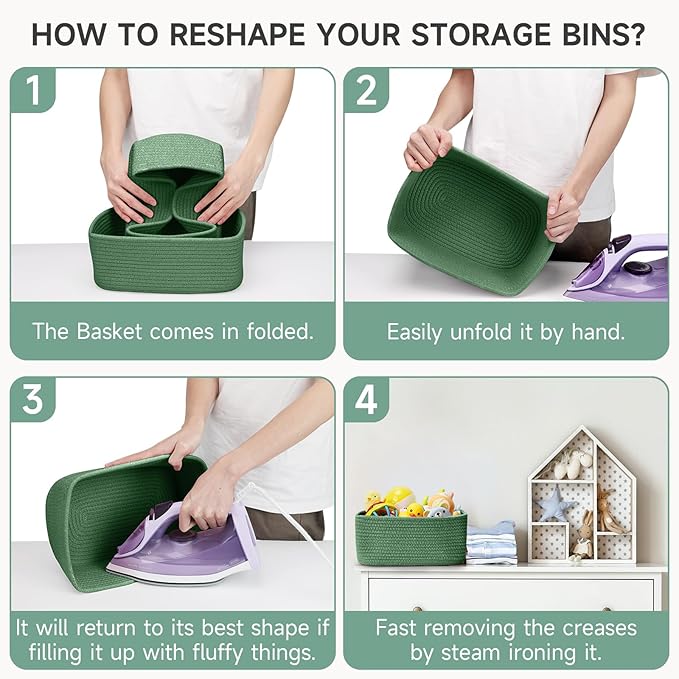 HOW TO RESHAPE YOUR STORAGE BINS?

1

The Basket comes in folded.

2

Easily unfold it by hand.

3

It will return to its best shape if filling it up with fluffy things.

4

Fast removing the creases by steam ironing it.