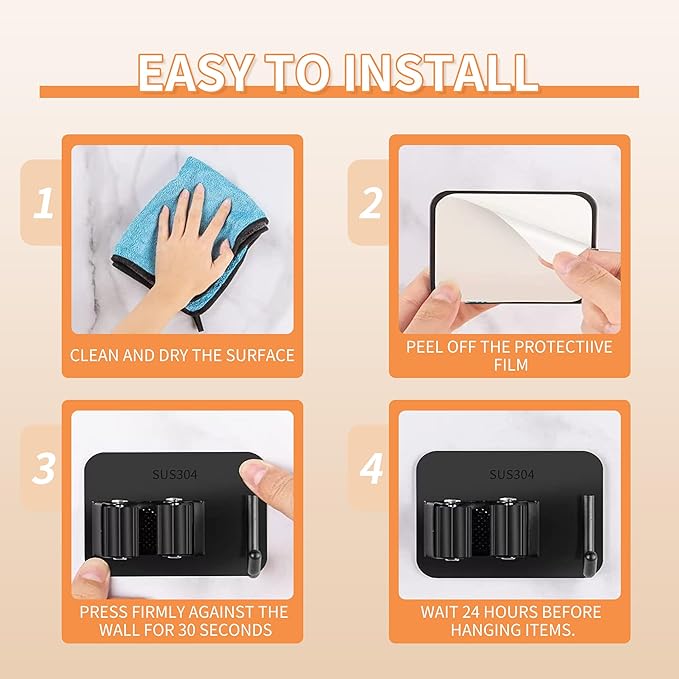 EASY TO INSTALL

1

CLEAN AND DRY THE SURFACE

2

PEEL OFF THE PROTECTIIVE FILM

3

SUS304

PRESS FIRMLY AGAINST THE WALL FOR 30 SECONDS

4

SUS304

WAIT 24 HOURS BEFORE HANGING ITEMS.