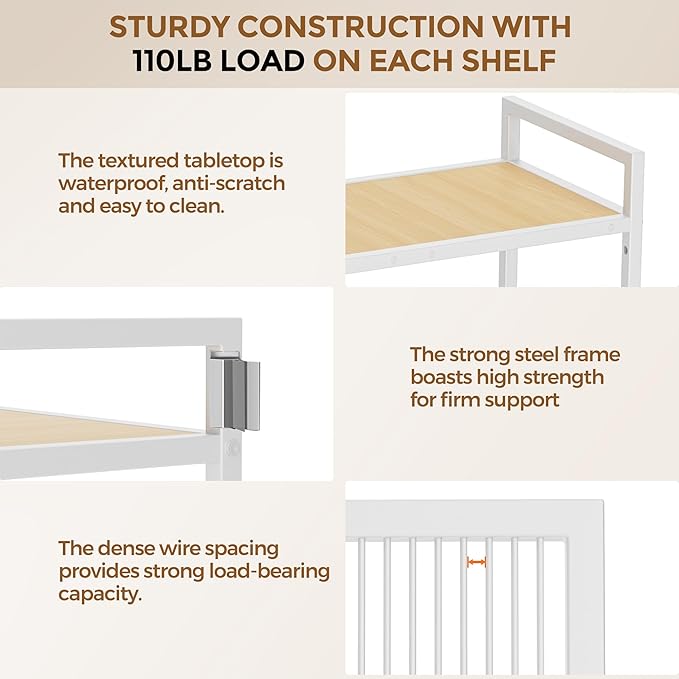 STURDY CONSTRUCTION WITH 110LB LOAD ON EACH SHELF

The textured tabletop is waterproof, anti-scratch and easy to clean.

The strong steel frame boasts high strength for firm support

The dense wire spacing provides strong load-bearing capacity.