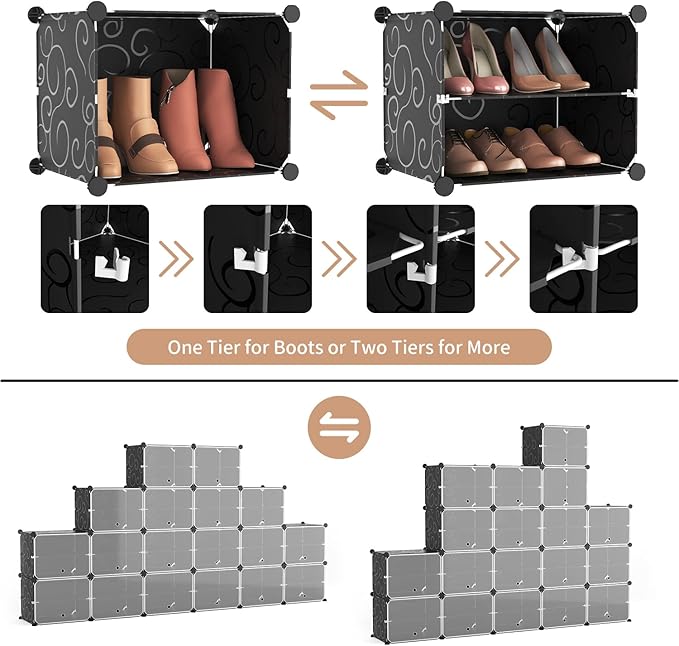 One Tier for Boots or Two Tiers for More