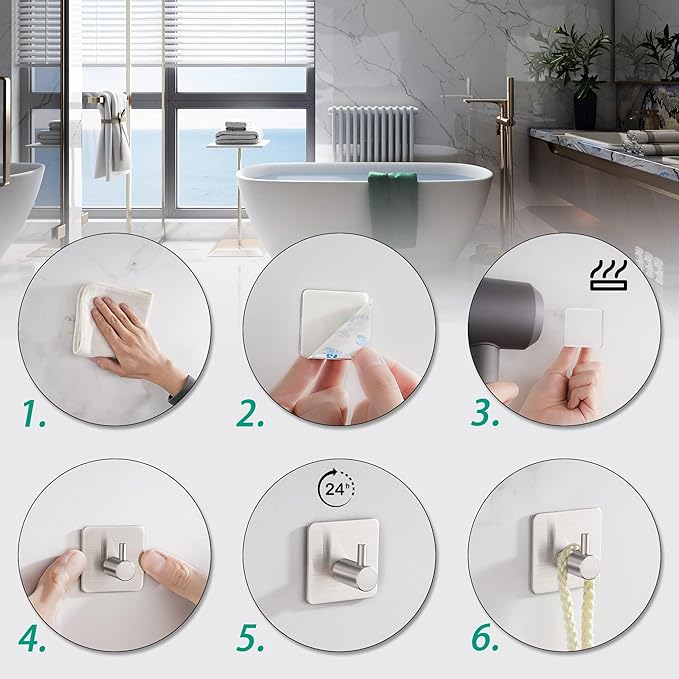 1.

2.

3.

4.

24h

5.

6.