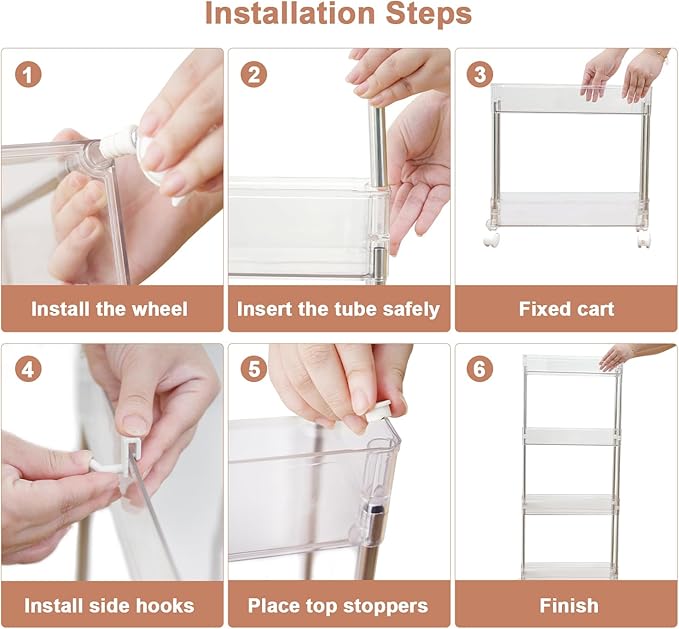 Installation Steps

1
Install the wheel

2
Insert the tube safely

3
Fixed cart

4
Install side hooks

5
Place top stoppers

6
Finish