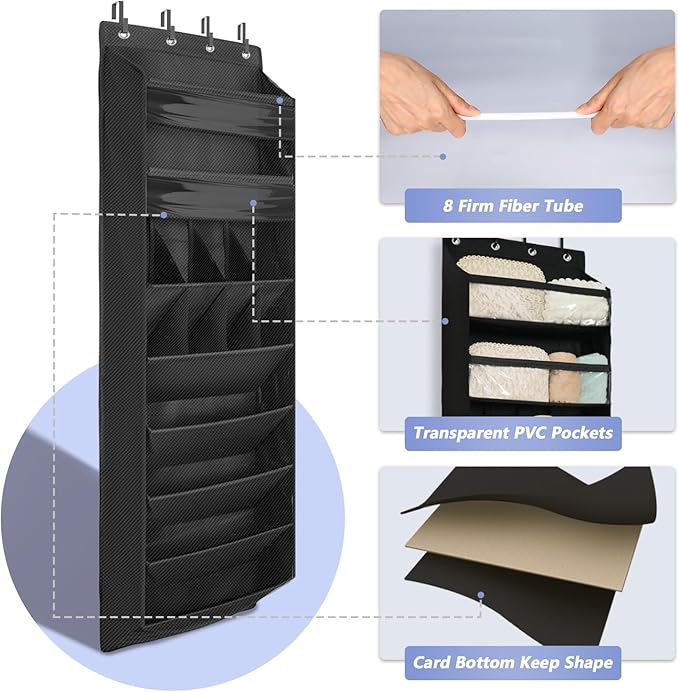 8 Firm Fiber Tube

Transparent PVC Pockets

Card Bottom Keep Shape