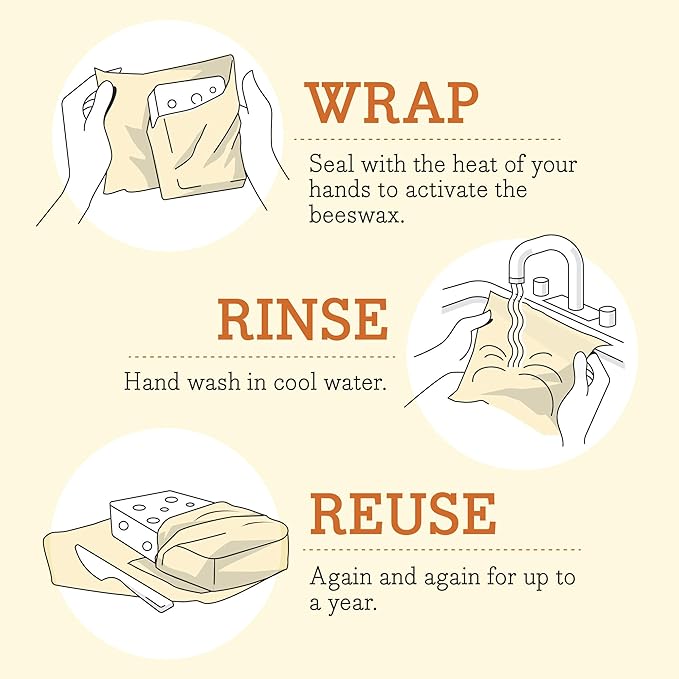 WRAP

Seal with the heat of your hands to activate the beeswax.

RINSE

Hand wash in cool water.

REUSE

Again and again for up to a year.