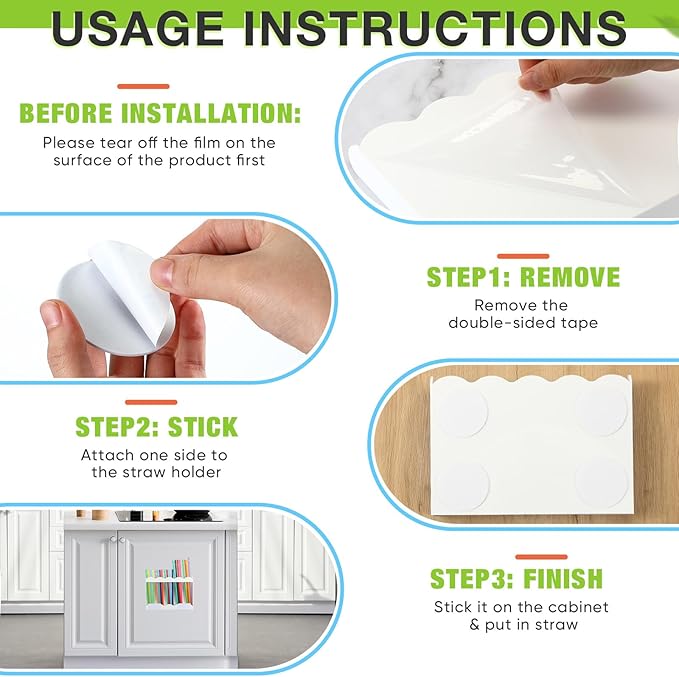 USAGE INSTRUCTIONS

BEFORE INSTALLATION:
Please tear off the film on the surface of the product first

STEP1: REMOVE
Remove the double-sided tape

STEP2: STICK
Attach one side to the straw holder

STEP3: FINISH
Stick it on the cabinet & put in straw