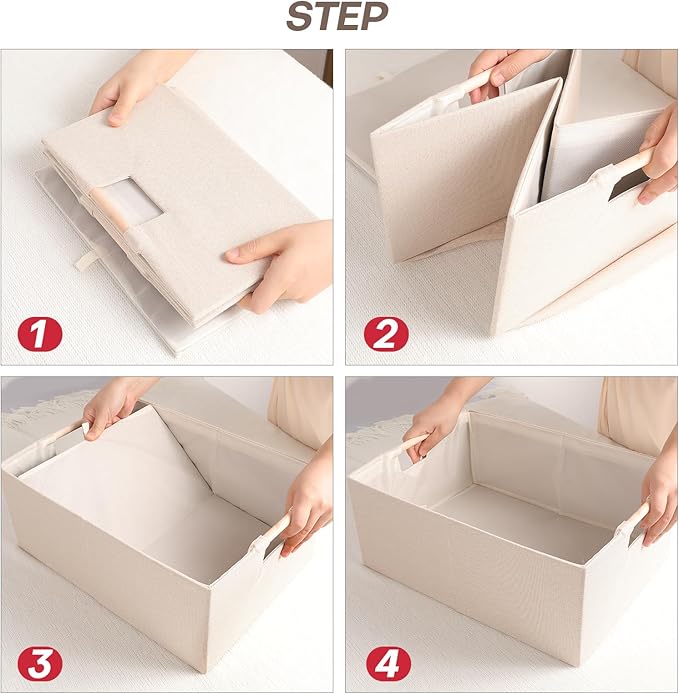 STEP

1

2

3

4