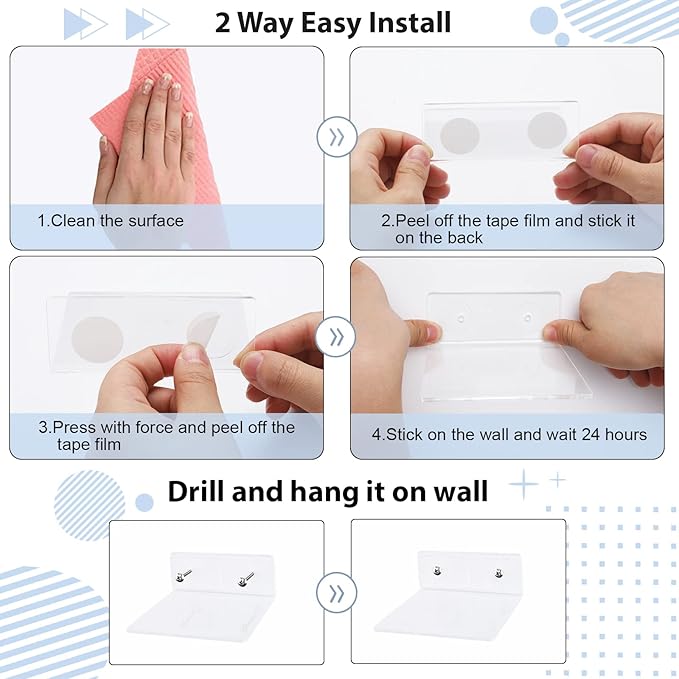 2 Way Easy Install

1.Clean the surface

2.Peel off the tape film and stick it on the back

3.Press with force and peel off the tape film

4.Stick on the wall and wait 24 hours

Drill and hang it on wall