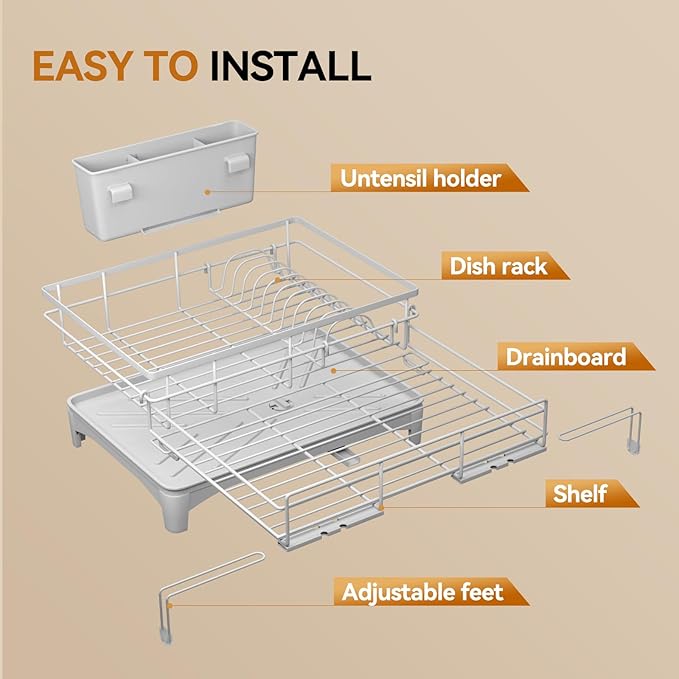 EASY TO INSTALL

Untensil holder

Dish rack

Drainboard

Shelf

Adjustable feet