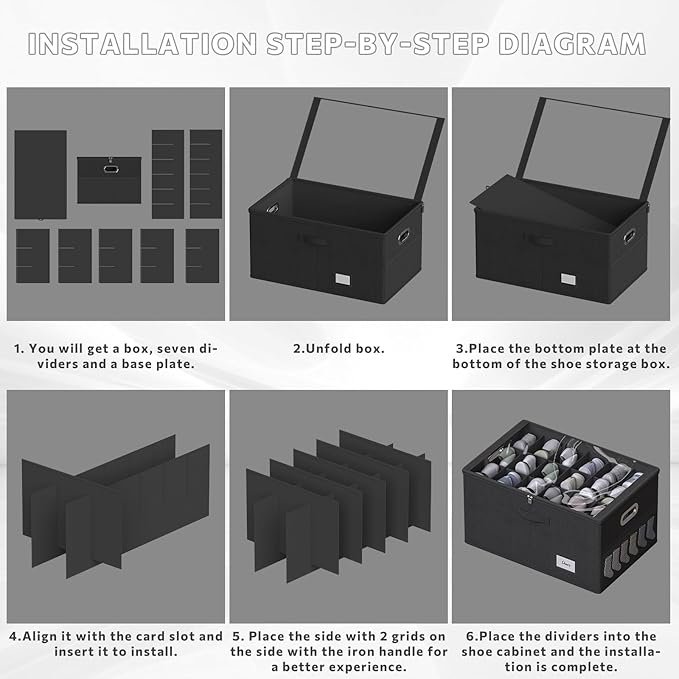 INSTALLATION STEP-BY-STEP DIAGRAM

1. You will get a box, seven dividers and a base plate.

2.Unfold box.

3.Place the bottom plate at the bottom of the shoe storage box.

4.Align it with the card slot and insert it to install.

5. Place the side with 2 grids on the side with the iron handle for a better experience.

6.Place the dividers into the shoe cabinet and the installation is complete.