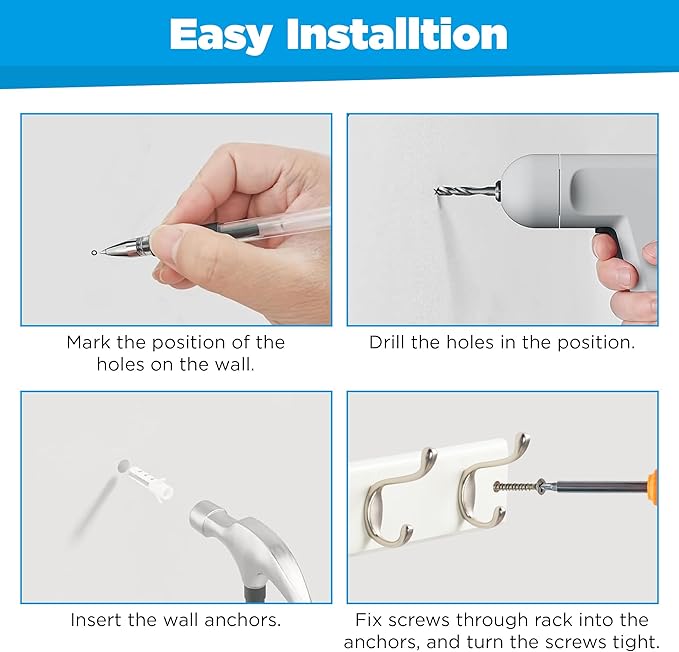 Easy Installtion

Mark the position of the holes on the wall.

Drill the holes in the position.

Insert the wall anchors.

Fix screws through rack into the anchors, and turn the screws tight.