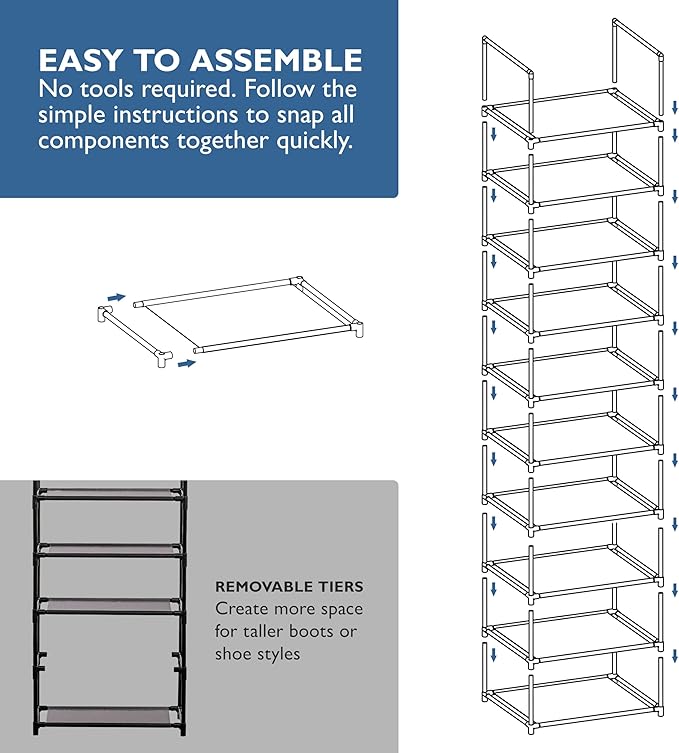 EASY TO ASSEMBLE
No tools required. Follow the simple instructions to snap all components together quickly.

REMOVABLE TIERS
Create more space for taller boots or shoe styles