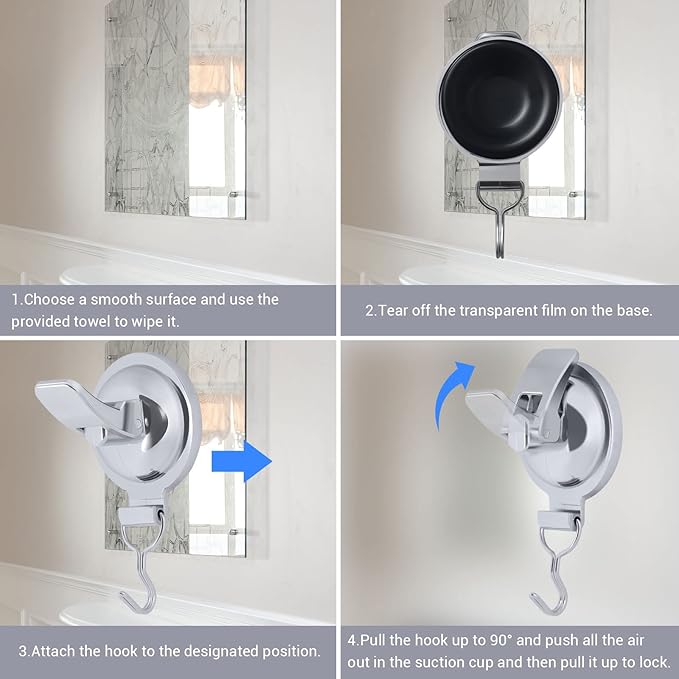 1.Choose a smooth surface and use the provided towel to wipe it.

2.Tear off the transparent film on the base.

3.Attach the hook to the designated position.

4.Pull the hook up to 90° and push all the air out in the suction cup and then pull it up to lock.