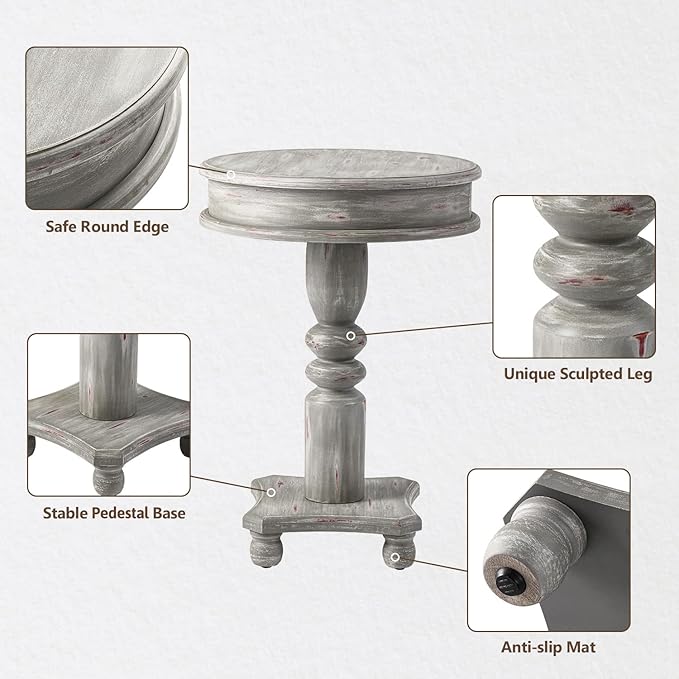 Safe Round Edge

Unique Sculpted Leg

Stable Pedestal Base

Anti-slip Mat