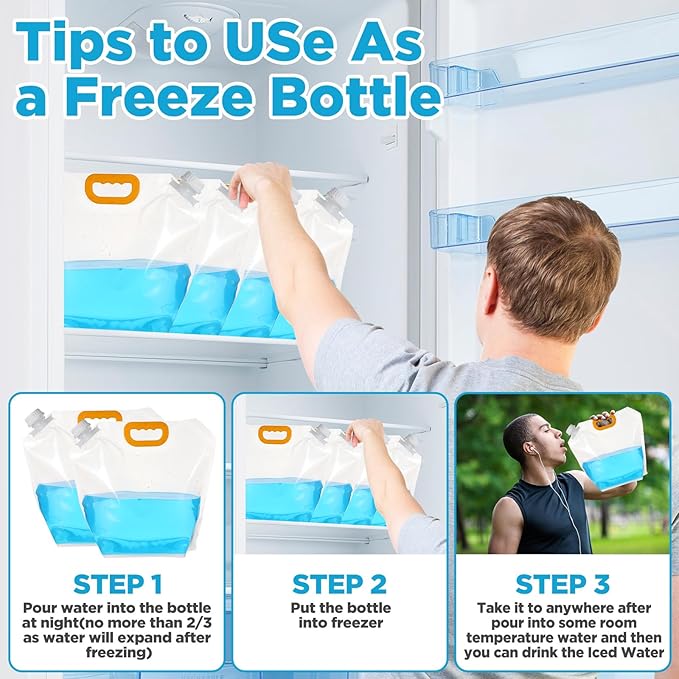 Tips to USe As a Freeze Bottle

STEP 1
Pour water into the bottle at night(no more than 2/3 as water will expand after freezing)

STEP 2
Put the bottle into freezer

STEP 3
Take it to anywhere after pour into some room temperature water and then you can drink the Iced Water