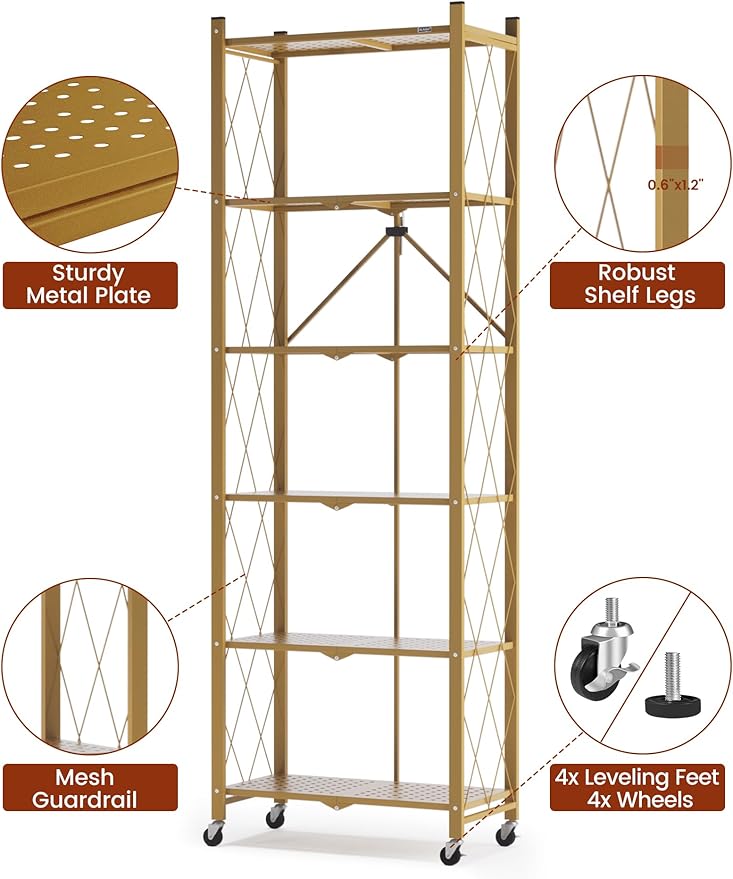 Sturdy Metal Plate

0.6"x1.2"

Robust Shelf Legs

Mesh Guardrail

4x Leveling Feet 4x Wheels