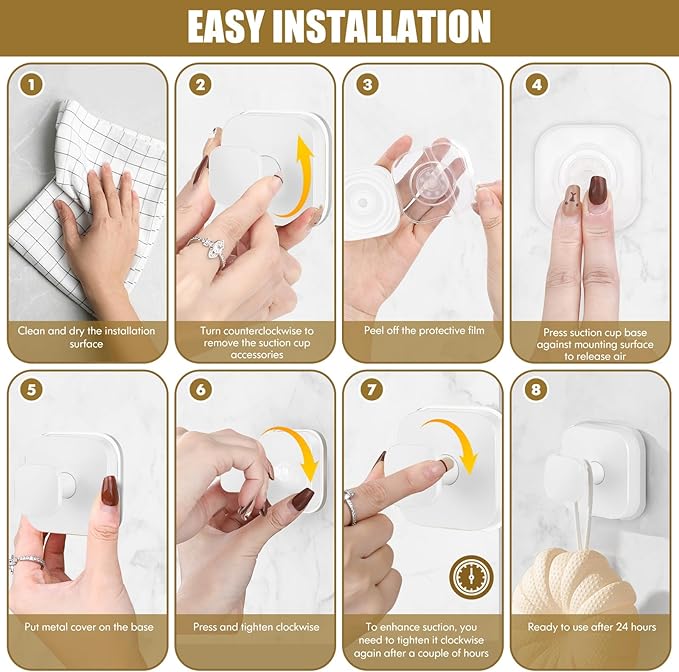 EASY INSTALLATION

1

Clean and dry the installation surface

2

Turn counterclockwise to remove the suction cup accessories

3

Peel off the protective film

4

Press suction cup base against mounting surface to release air

5

Put metal cover on the base

6

Press and tighten clockwise

7

To enhance suction, you need to tighten it clockwise again after a couple of hours

8

Ready to use after 24 hours