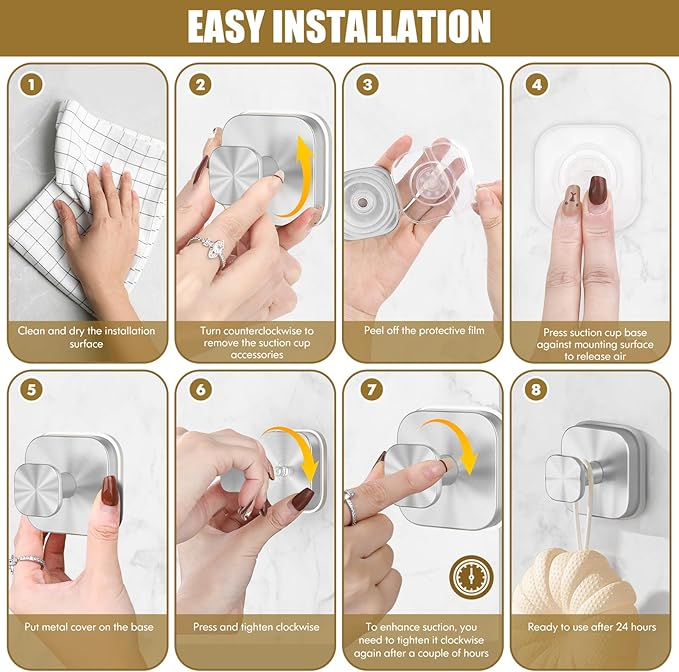 EASY INSTALLATION

1
Clean and dry the installation surface

2
Turn counterclockwise to remove the suction cup accessories

3
Peel off the protective film

4
Press suction cup base against mounting surface to release air

5
Put metal cover on the base

6
Press and tighten clockwise

7
To enhance suction, you need to tighten it clockwise again after a couple of hours

8
Ready to use after 24 hours