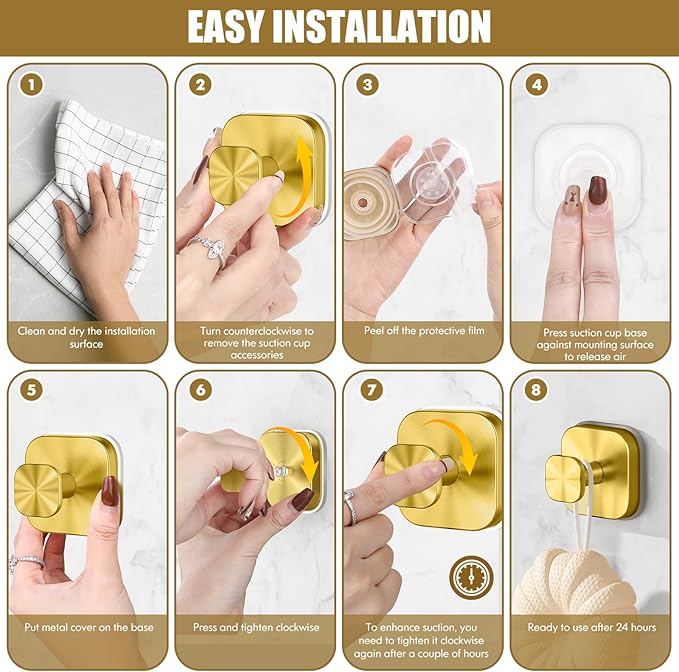 EASY INSTALLATION

1
Clean and dry the installation surface

2
Turn counterclockwise to remove the suction cup accessories

3
Peel off the protective film

4
Press suction cup base against mounting surface to release air

5
Put metal cover on the base

6
Press and tighten clockwise

7
To enhance suction, you need to tighten it clockwise again after a couple of hours

8
Ready to use after 24 hours