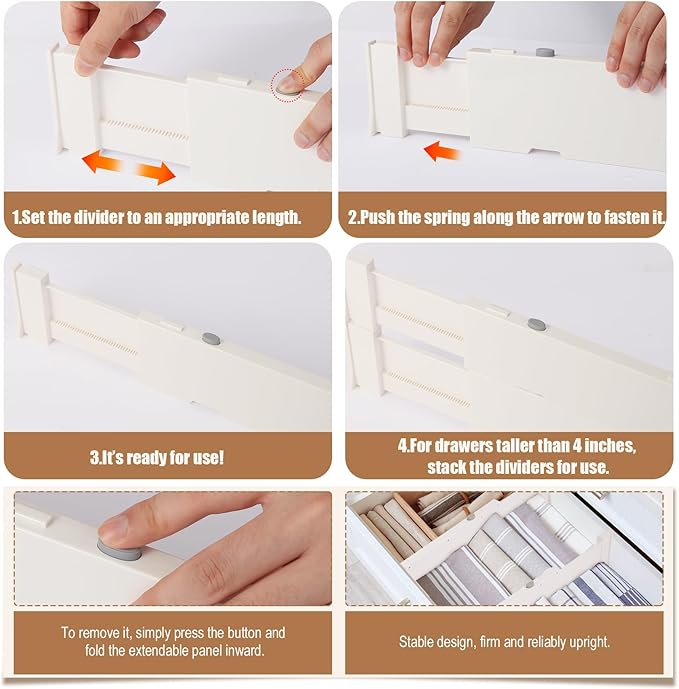 1.Set the divider to an appropriate length.

2.Push the spring along the arrow to fasten it.

3.It's ready for use!

4.For drawers taller than 4 inches, stack the dividers for use.

To remove it, simply press the button and fold the extendable panel inward.

Stable design, firm and reliably upright.