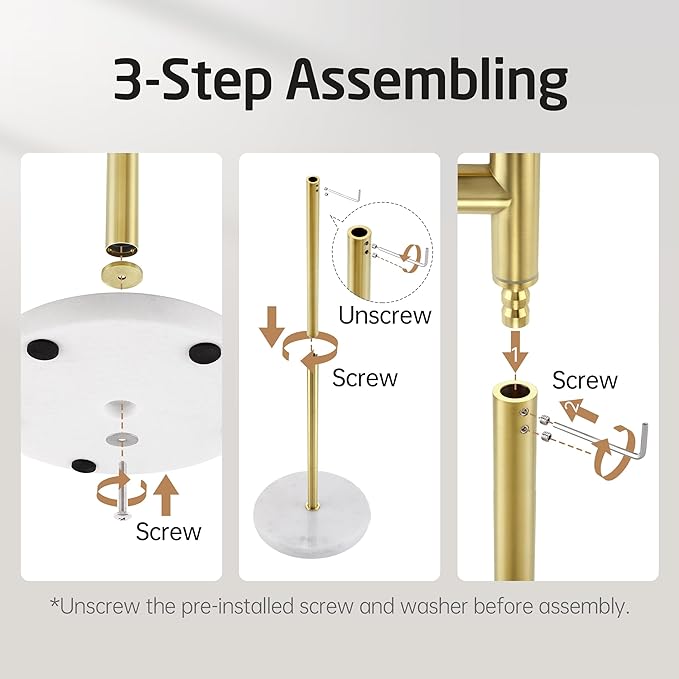 3-Step Assembling

Screw

Unscrew

Screw

1

Screw

2

*Unscrew the pre-installed screw and washer before assembly.