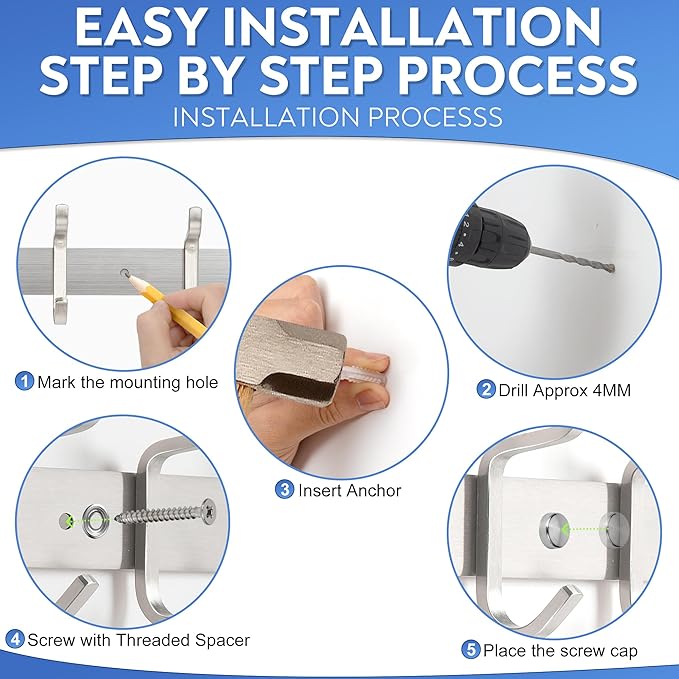 EASY INSTALLATION
STEP BY STEP PROCESS
INSTALLATION PROCESSS

1 Mark the mounting hole

2 Drill Approx 4MM

3 Insert Anchor

4 Screw with Threaded Spacer

5 Place the screw cap