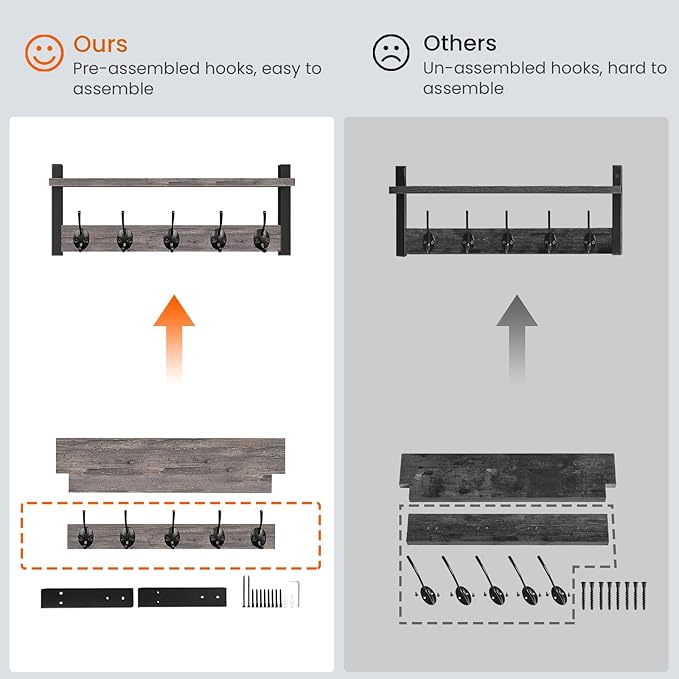 Ours
Pre-assembled hooks, easy to assemble

Others
Un-assembled hooks, hard to assemble