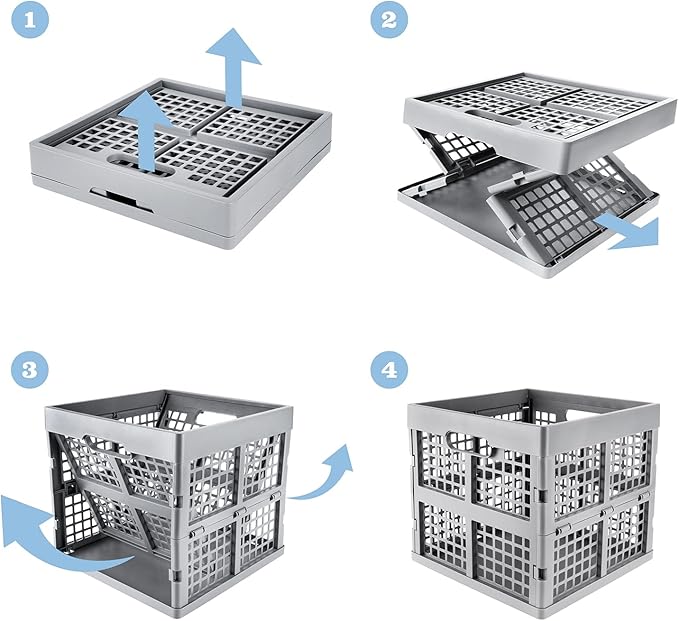 1

2

3

4