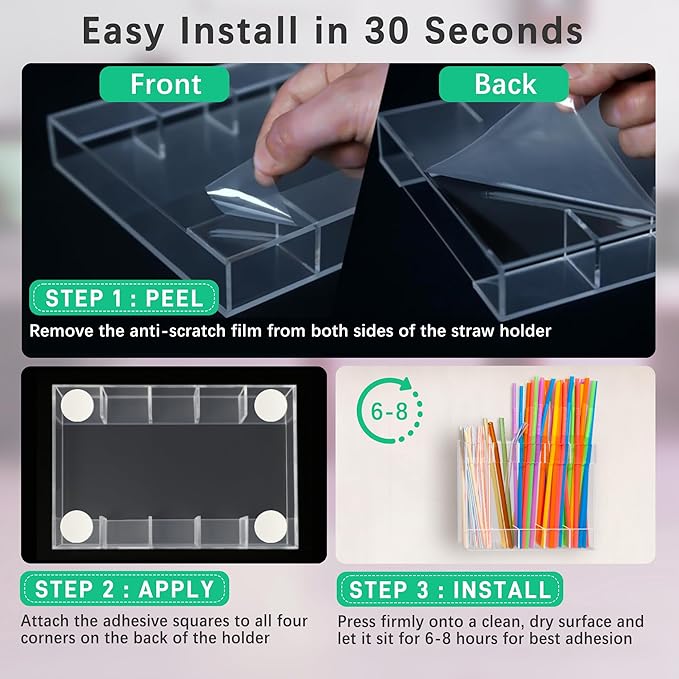 Easy Install in 30 Seconds

Front

Back

STEP 1 : PEEL

Remove the anti-scratch film from both sides of the straw holder

6-8

STEP 2 : APPLY

Attach the adhesive squares to all four corners on the back of the holder

STEP 3 : INSTALL

Press firmly onto a clean, dry surface and let it sit for 6-8 hours for best adhesion