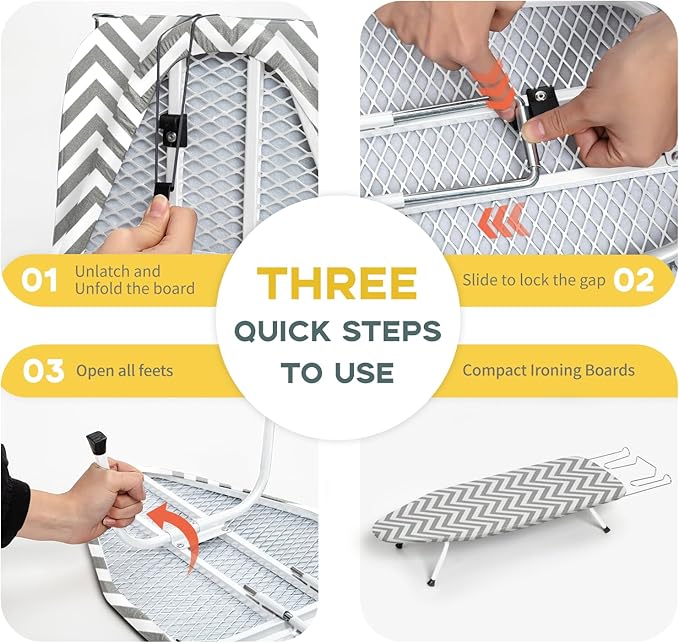 01 Unlatch and Unfold the board

THREE
QUICK STEPS
TO USE

Slide to lock the gap 02

03 Open all feets

Compact Ironing Boards