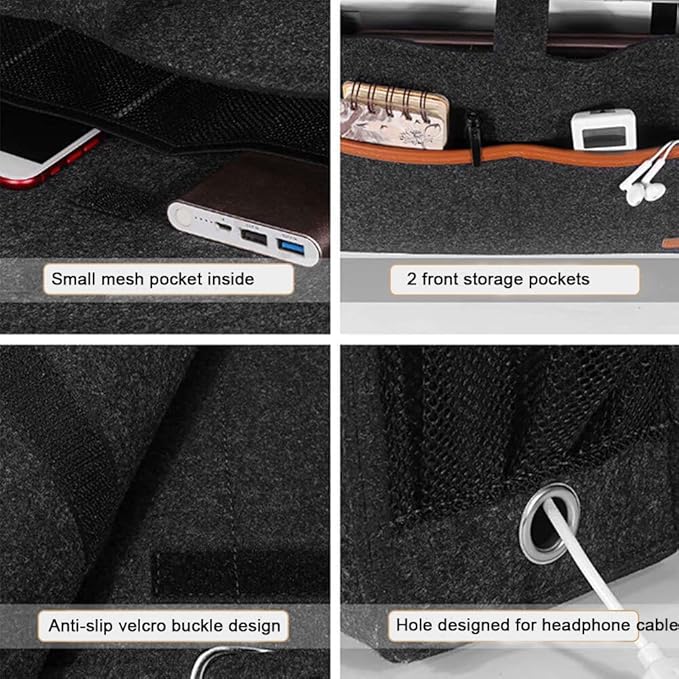 Small mesh pocket inside

2 front storage pockets

Anti-slip velcro buckle design

Hole designed for headphone cable