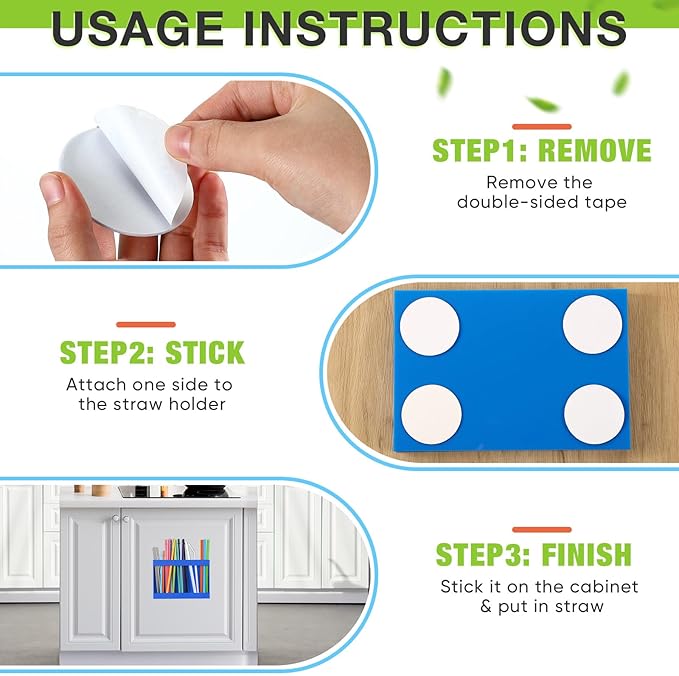 USAGE INSTRUCTIONS

STEP1: REMOVE

Remove the double-sided tape

STEP2: STICK

Attach one side to the straw holder

STEP3: FINISH

Stick it on the cabinet & put in straw