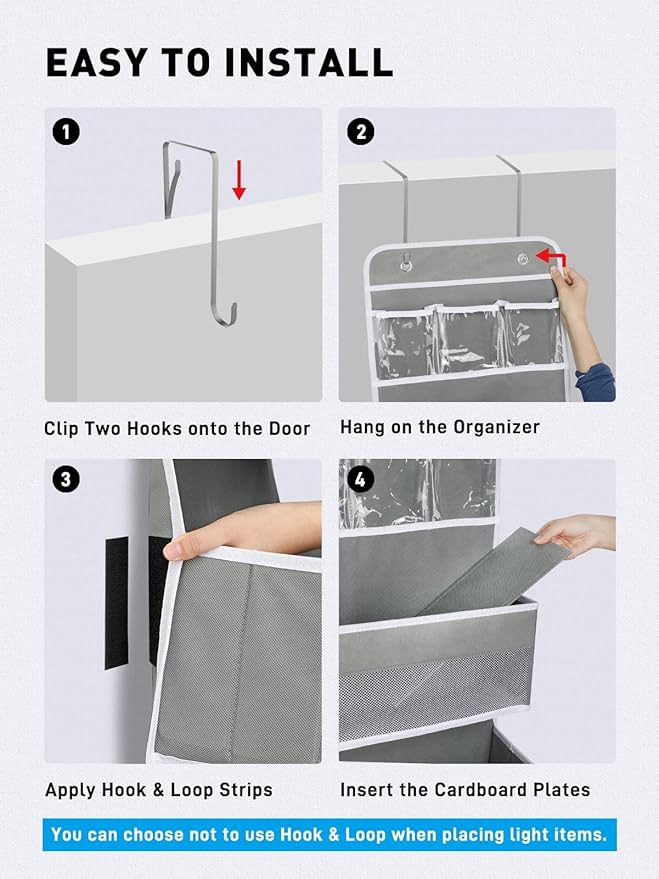 EASY TO INSTALL

1

Clip Two Hooks onto the Door

2

Hang on the Organizer

3

Apply Hook & Loop Strips

4

Insert the Cardboard Plates

You can choose not to use Hook & Loop when placing light items.