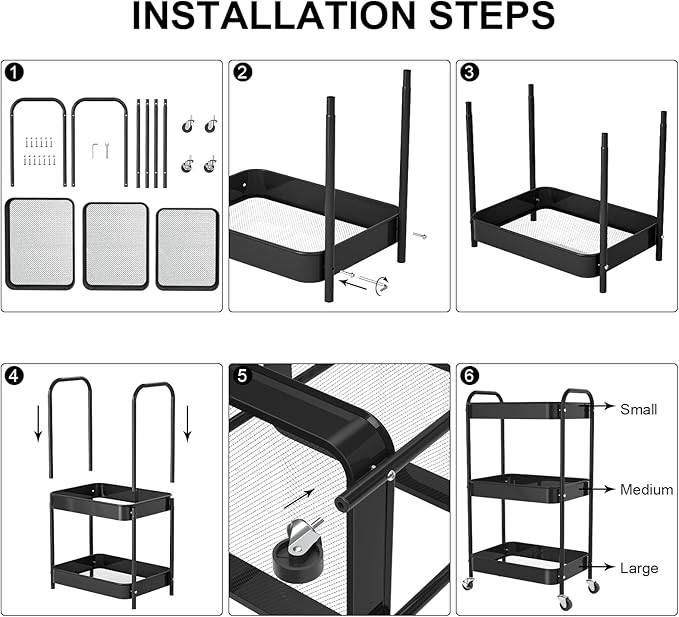 INSTALLATION STEPS

1

2

3

4

5

6

Small

Medium

Large