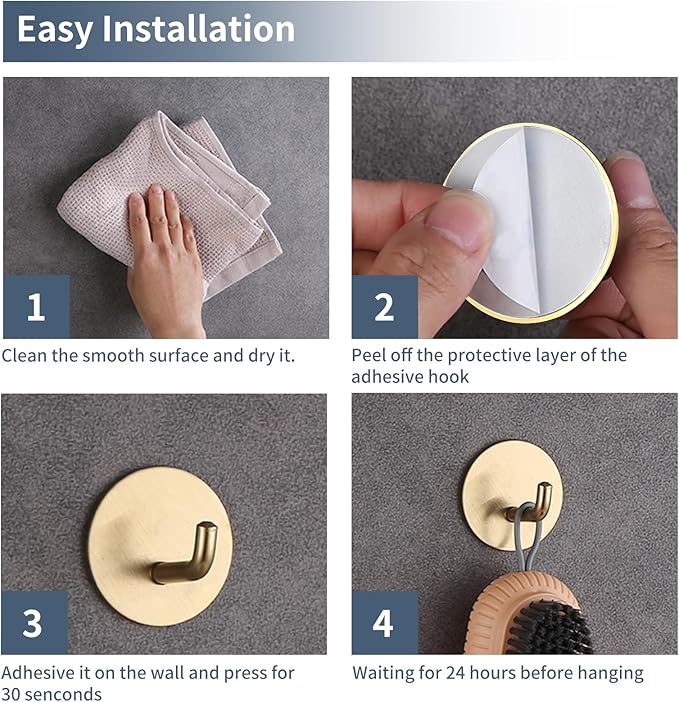 Easy Installation

1

Clean the smooth surface and dry it.

2

Peel off the protective layer of the adhesive hook

3

Adhesive it on the wall and press for 30 senconds

4

Waiting for 24 hours before hanging