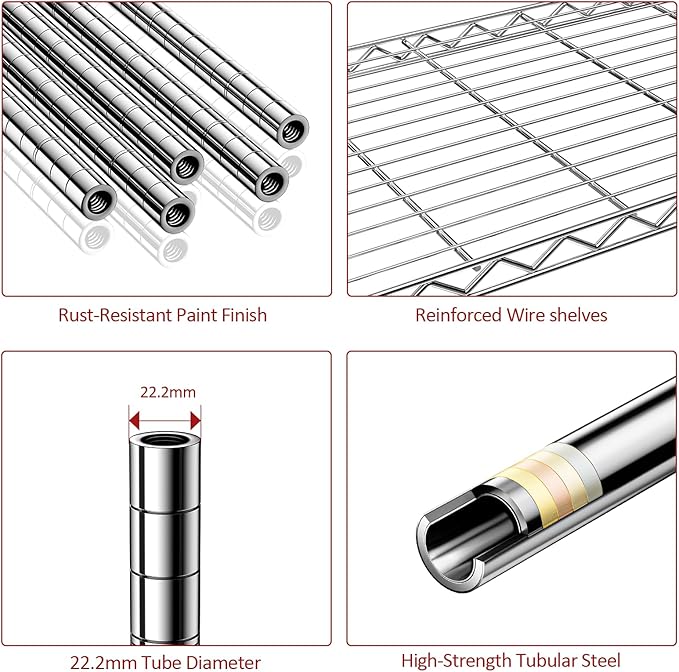 Rust-Resistant Paint Finish

Reinforced Wire shelves

22.2mm

22.2mm Tube Diameter

High-Strength Tubular Steel