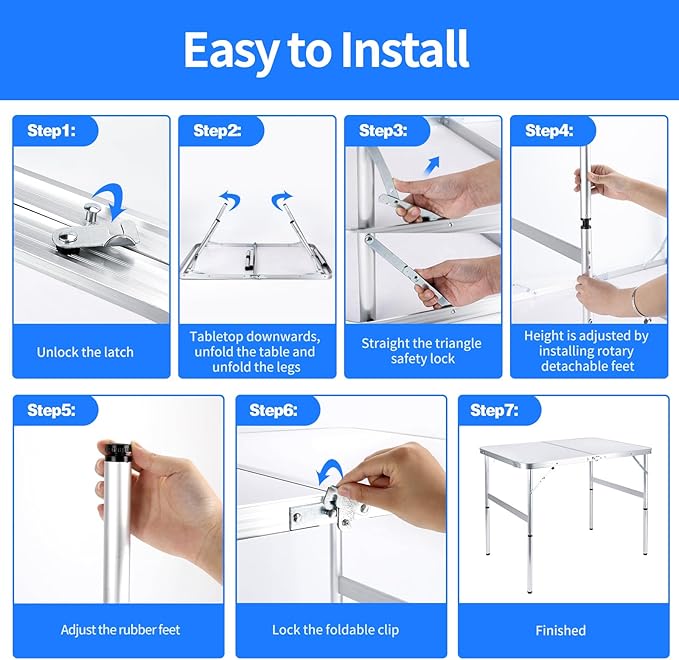 Easy to Install

Step1:

Unlock the latch

Step2:

Tabletop downwards, unfold the table and unfold the legs

Step3:

Straight the triangle safety lock

Step4:

Height is adjusted by installing rotary detachable feet

Step5:

Adjust the rubber feet

Step6:

Lock the foldable clip

Step7:

Finished