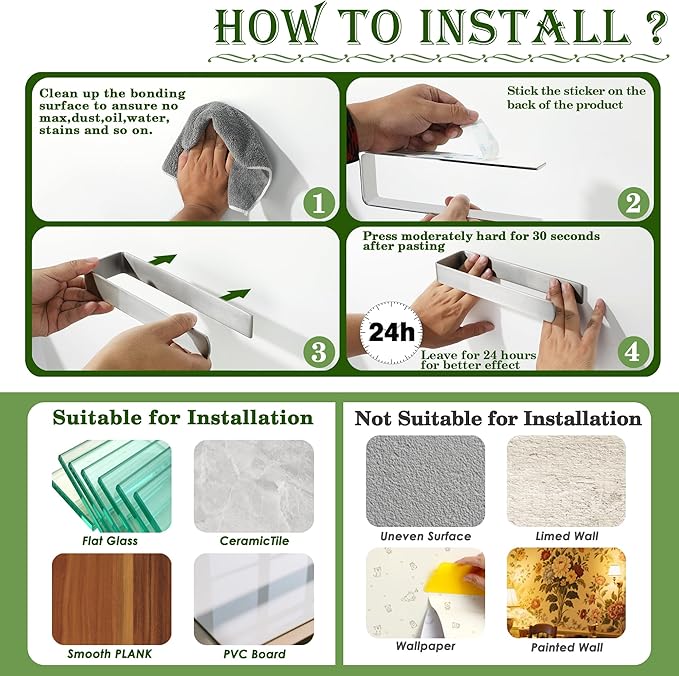 HOW TO INSTALL ?

Clean up the bonding surface to ansure no max,dust,oil,water, stains and so on.

1

Stick the sticker on the back of the product

2

3

Press moderately hard for 30 seconds after pasting

24h

Leave for 24 hours for better effect

4

Suitable for Installation

Flat Glass

CeramicTile

Smooth PLANK

PVC Board

Not Suitable for Installation

Uneven Surface

Limed Wall

Wallpaper

Painted Wall