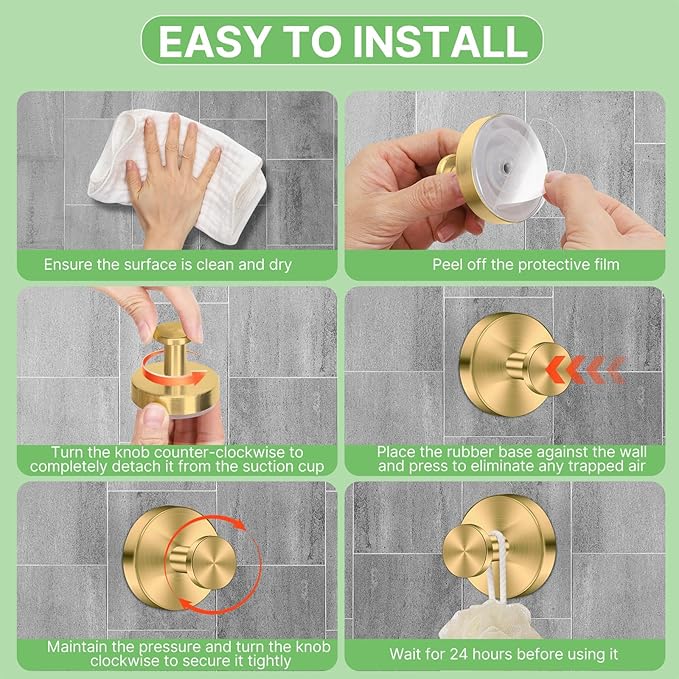 EASY TO INSTALL

Ensure the surface is clean and dry

Peel off the protective film

Turn the knob counter-clockwise to completely detach it from the suction cup

Place the rubber base against the wall and press to eliminate any trapped air

Maintain the pressure and turn the knob clockwise to secure it tightly

Wait for 24 hours before using it