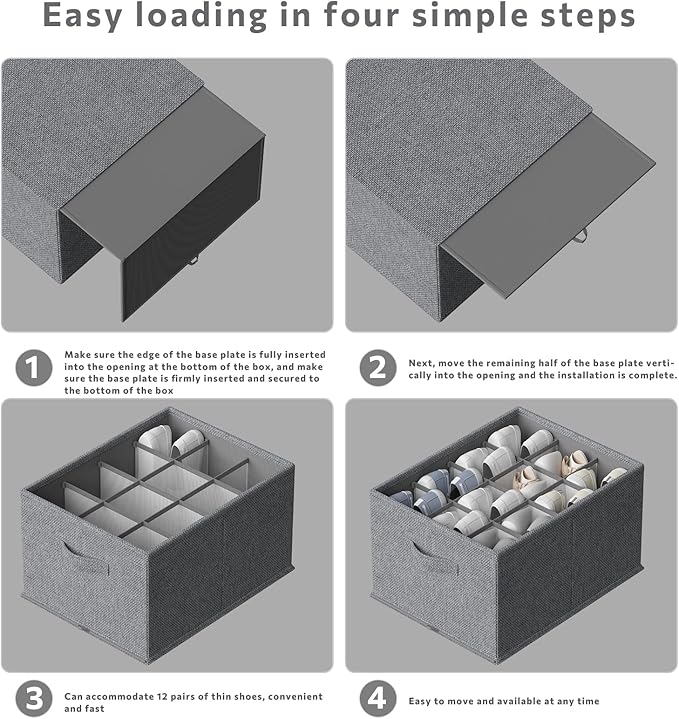 Easy loading in four simple steps

1 Make sure the edge of the base plate is fully inserted into the opening at the bottom of the box, and make sure the base plate is firmly inserted and secured to the bottom of the box

2 Next, move the remaining half of the base plate vertically into the opening and the installation is complete.

3 Can accommodate 12 pairs of thin shoes, convenient and fast

4 Easy to move and available at any time