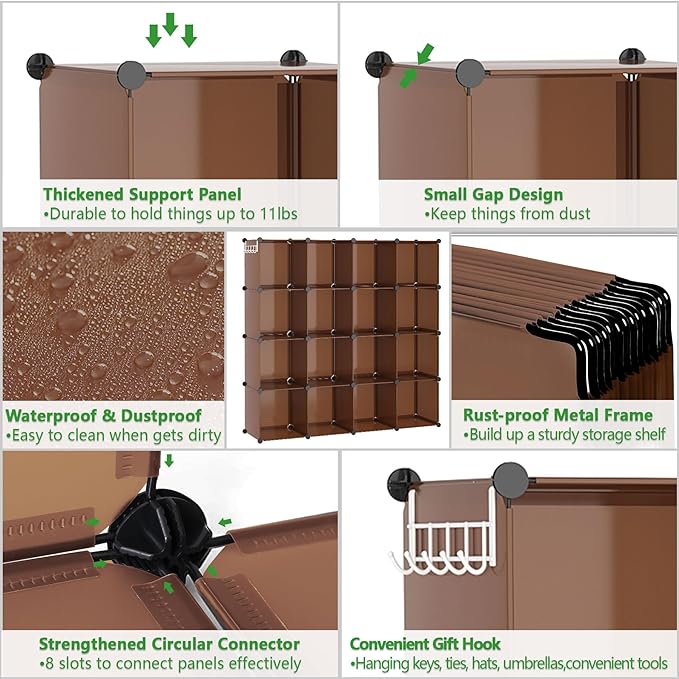 Thickened Support Panel
•Durable to hold things up to 11lbs

Small Gap Design
•Keep things from dust

Waterproof & Dustproof
•Easy to clean when gets dirty

Rust-proof Metal Frame
•Build up a sturdy storage shelf

Strengthened Circular Connector
•8 slots to connect panels effectively

Convenient Gift Hook
•Hanging keys, ties, hats, umbrellas,convenient tools