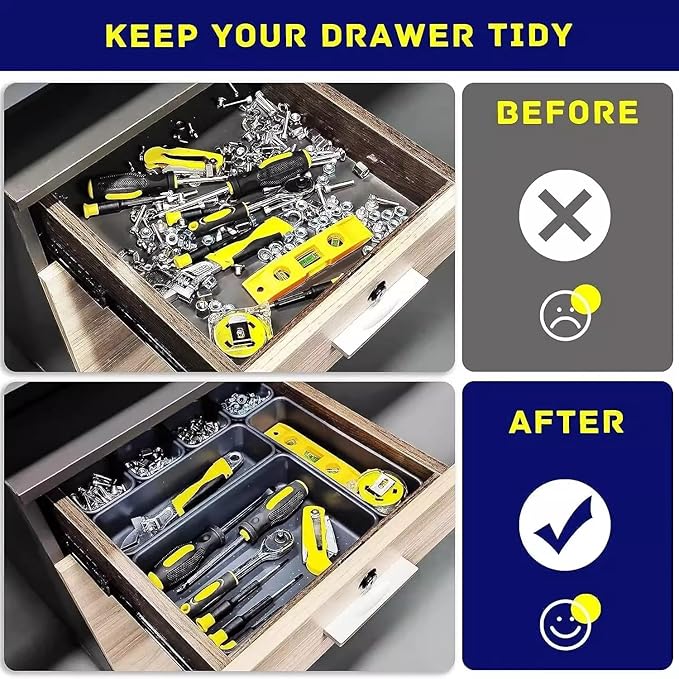 KEEP YOUR DRAWER TIDY

BEFORE

AFTER